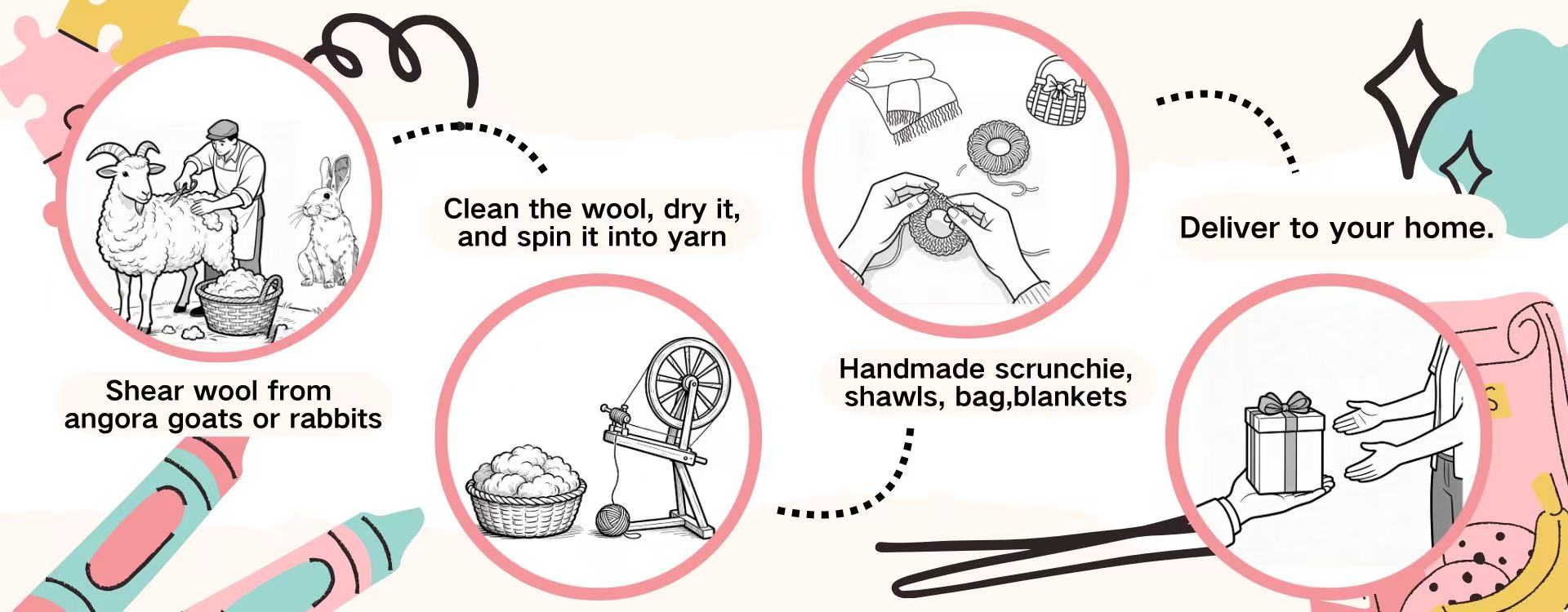 Shear wool from angora goats or rabbits

Clean the wool, dry it, and spin it into yarn

Handmade scrunchie, shawls, bag,blankets

Deliver to your home.